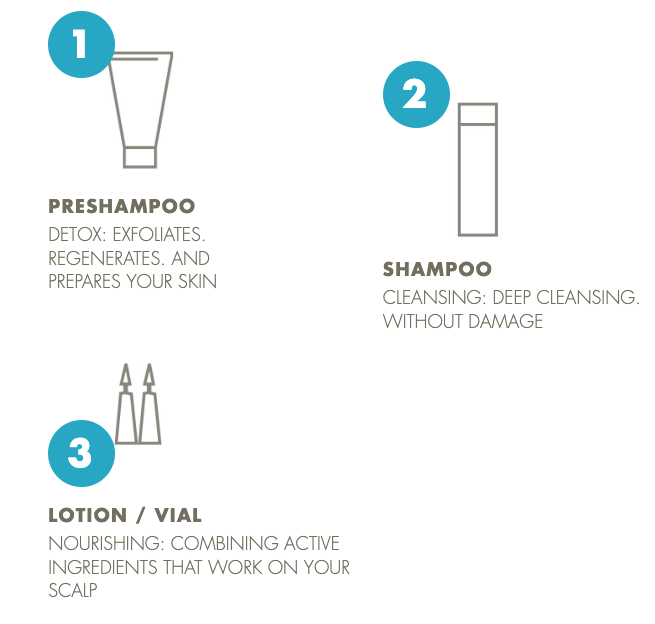 1

PRESHAMPOO

DETOX: EXFOLIATES. REGENERATES. AND PREPARES YOUR SKIN

2

SHAMPOO

CLEANSING: DEEP CLEANSING. WITHOUT DAMAGE

3

LOTION / VIAL

NOURISHING: COMBINING ACTIVE INGREDIENTS THAT WORK ON YOUR SCALP